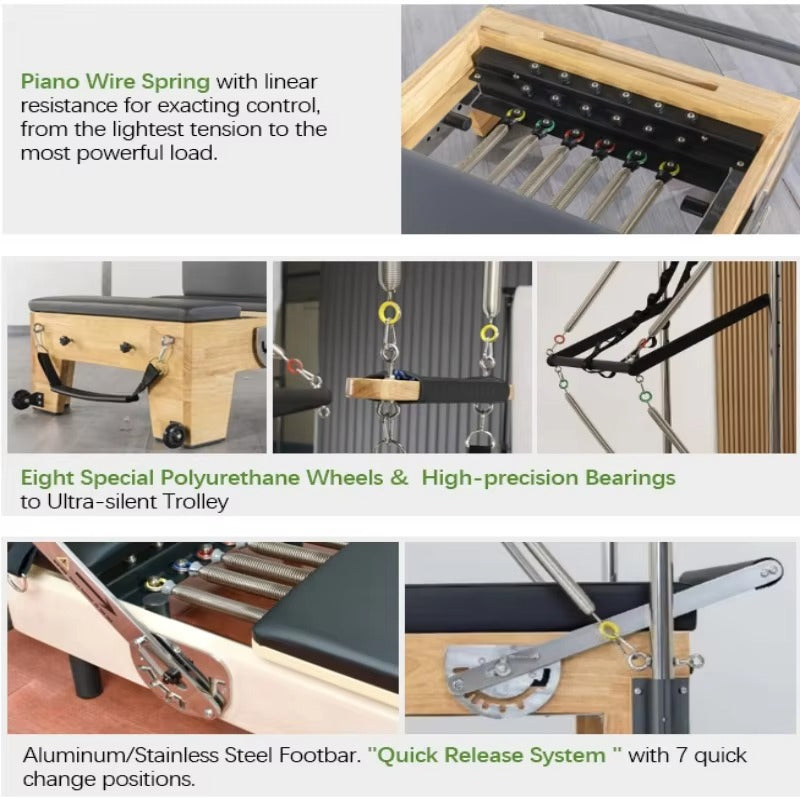 Piano Wire Spring with linear resistance for exacting control, from the lightest tension to the most powerful load.

Eight Special Polyurethane Wheels & High-precision Bearings to Ultra-silent Trolley

Aluminum/Stainless Steel Footbar. "Quick Release System " with 7 quick change positions.